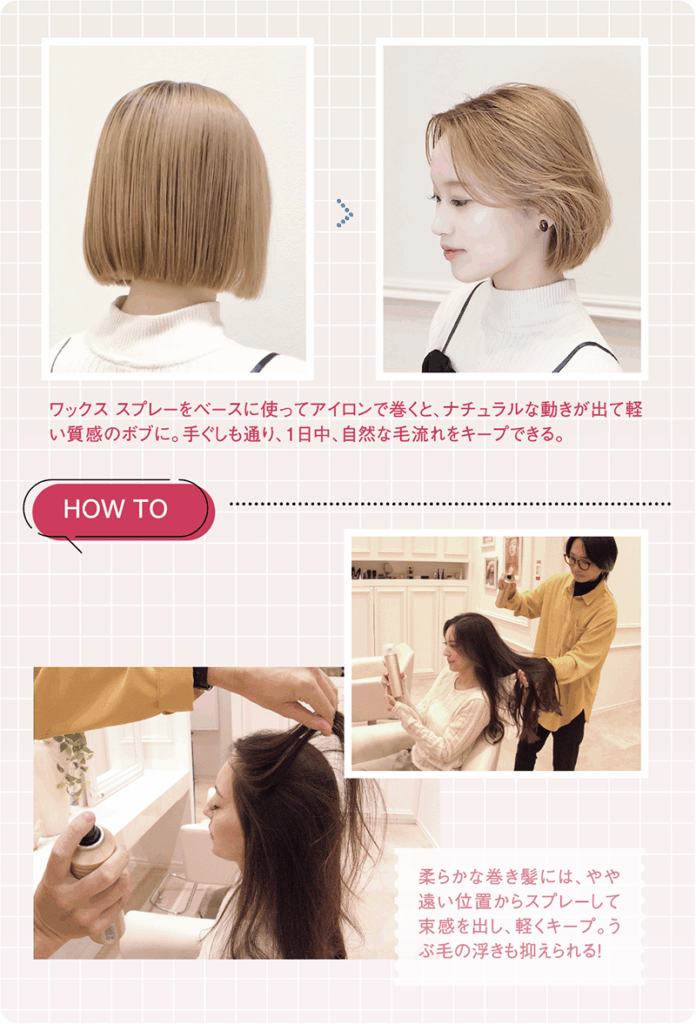 ワックス スプレーをベースに使ってアイロンで巻くと、ナチュラルな動きが出て軽い質感のボブに。手ぐしも通り、1日中、自然な毛流れをキープできる。

HOW TO

柔らかな巻き髪には、やや遠い位置からスプレーして束感を出し、軽くキープ。うぶ毛の浮きも抑えられる!